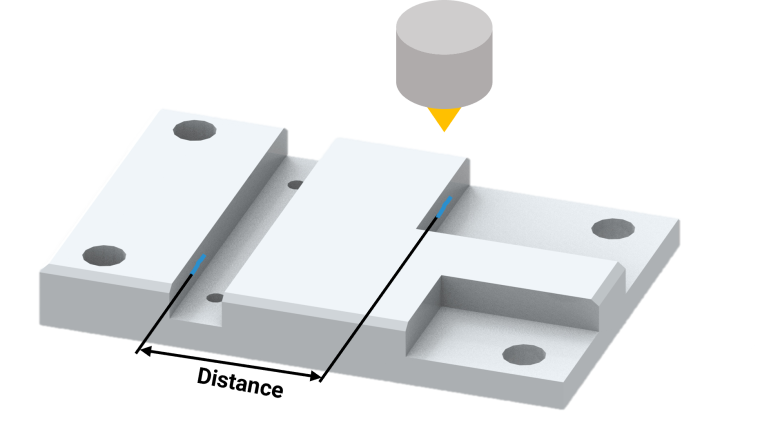 Distance