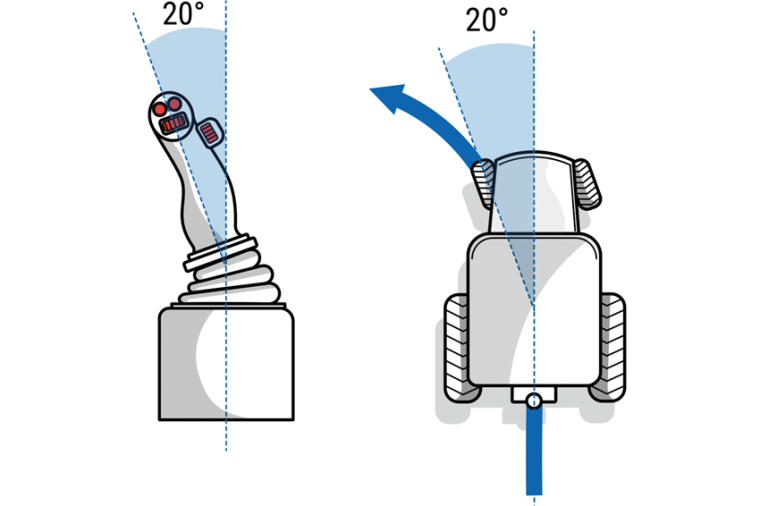 20°

20°