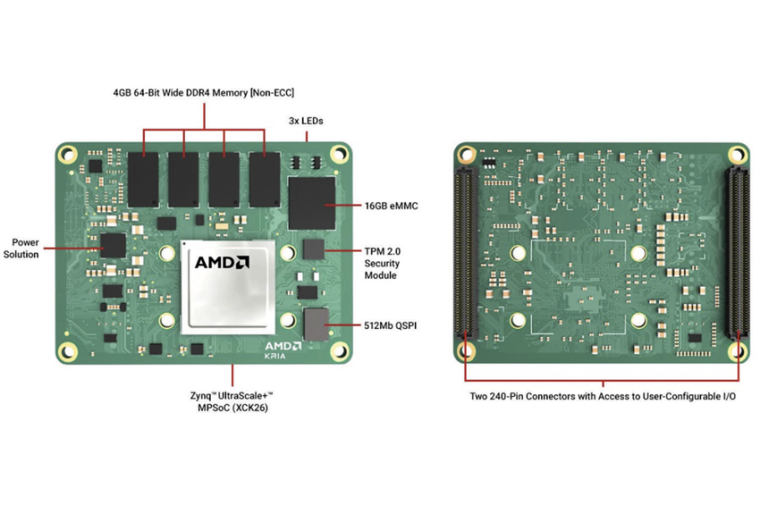 4GB 64-Bit Wide DDR4 Memory [Non-ECC]

3x LEDs

16GB eMMC

Power Solution

AMD

TPM 2.0 Security Module

512Mb QSPI

AMD KRIA

Zynq™ UltraScale+™ MPSoC (XCK26)

Two 240-Pin Connectors with Access to User-Configurable I/O