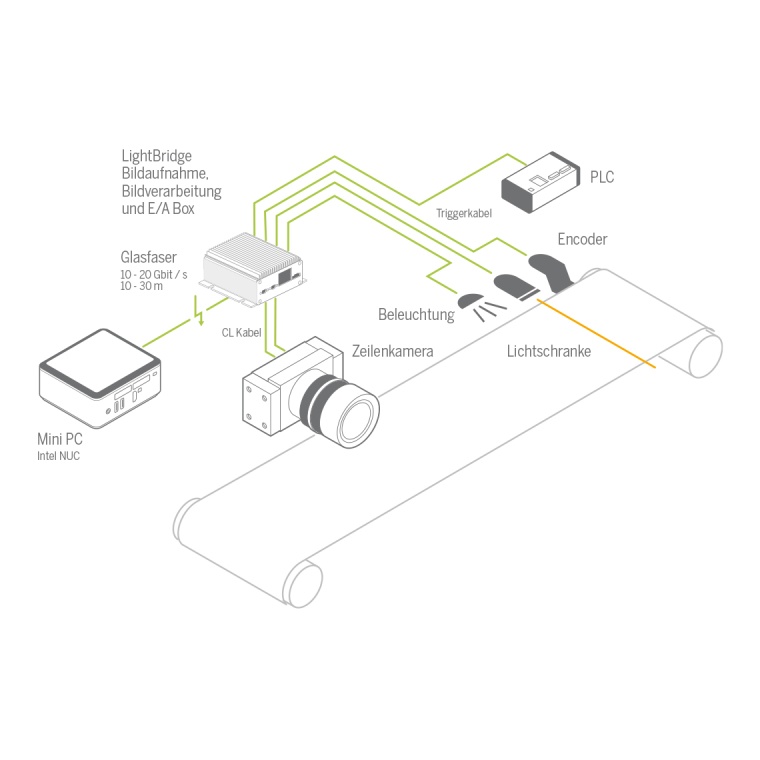 LightBridge
Bildaufnahme,
Bildverarbeitung
und E/A Box

PLC

Triggerkabel

Encoder

Glasfaser
10 - 20 Gbit / s
10 - 30 m

Beleuchtung

CL Kabel

Zeilenkamera

Lichtschranke

Mini PC
Intel NUC